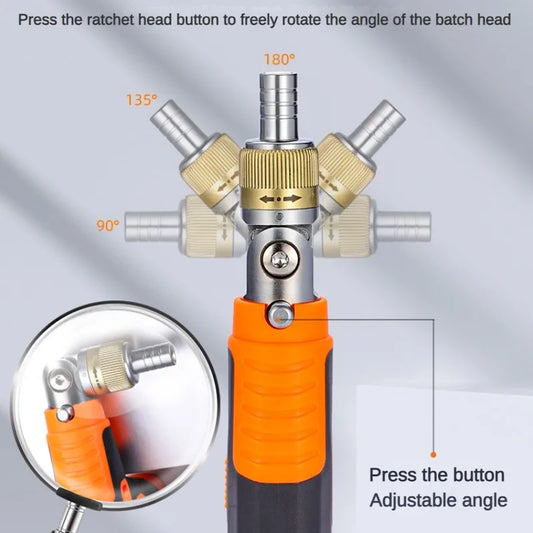 Press the ratchet head button to freely rotate the angle of the batch head

180°

135°

90°

Press the button
Adjustable angle