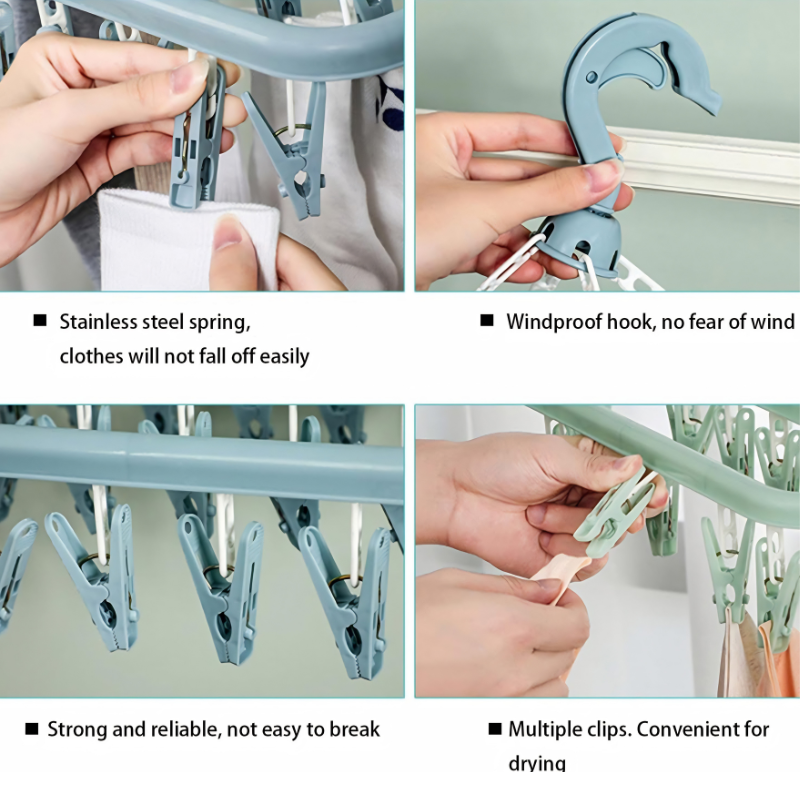 ■ Stainless steel spring, clothes will not fall off easily

■ Windproof hook, no fear of wind

■ Strong and reliable, not easy to break

■ Multiple clips. Convenient for drying